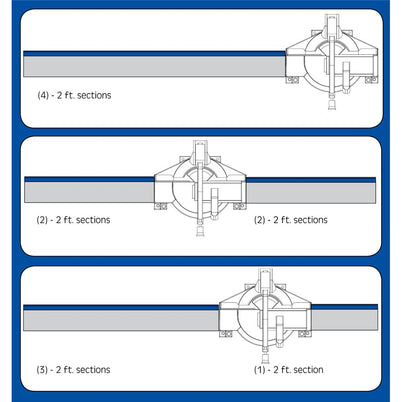 (4) - 2 ft. sections

(2) - 2 ft. sections

(2) - 2 ft. sections

(3) - 2 ft. sections

(1) - 2 ft. section