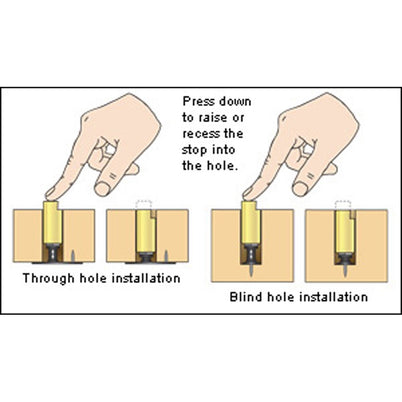 Press down to raise or recess the stop into the hole.

Through hole installation

Blind hole installation