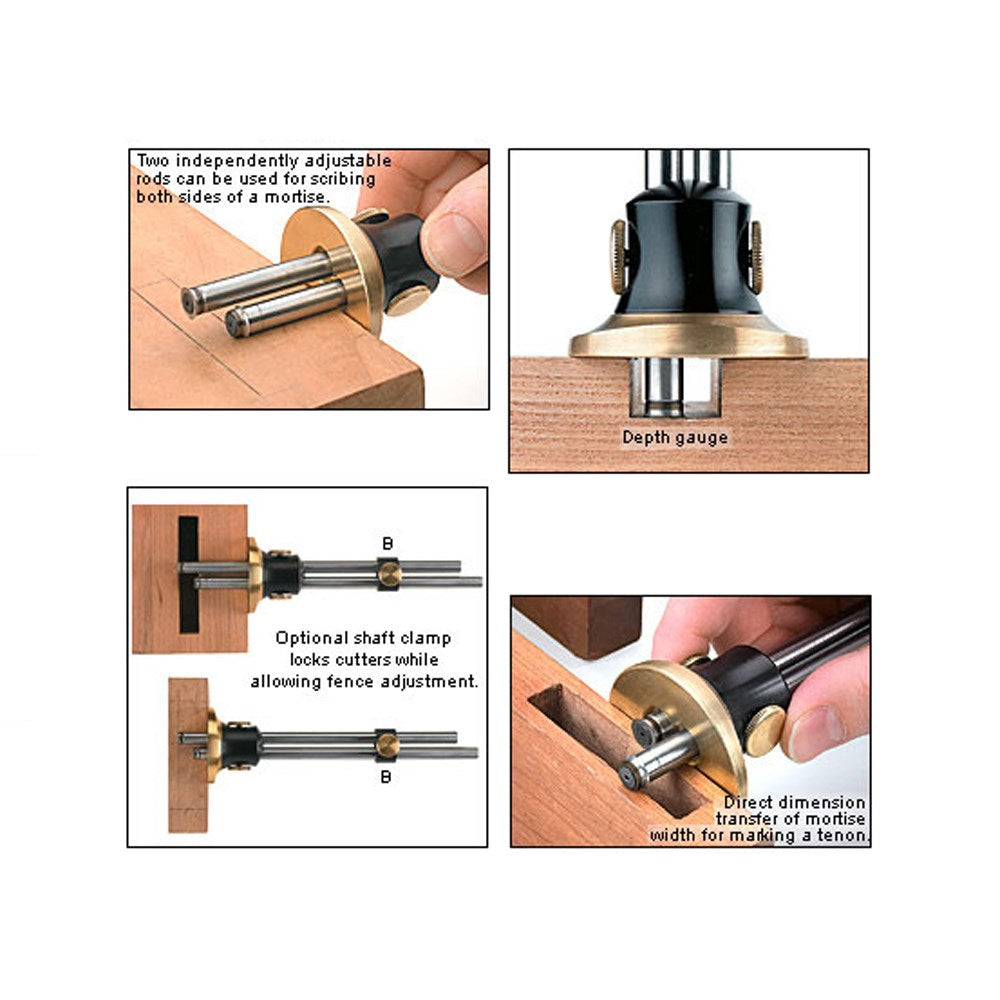 Two independently adjustable rods can be used for scribing both sides of a mortise.

Depth gauge

B

Optional shaft clamp locks cutters while allowing fence adjustment.

B

Direct dimension transfer of mortise width for marking a tenon.