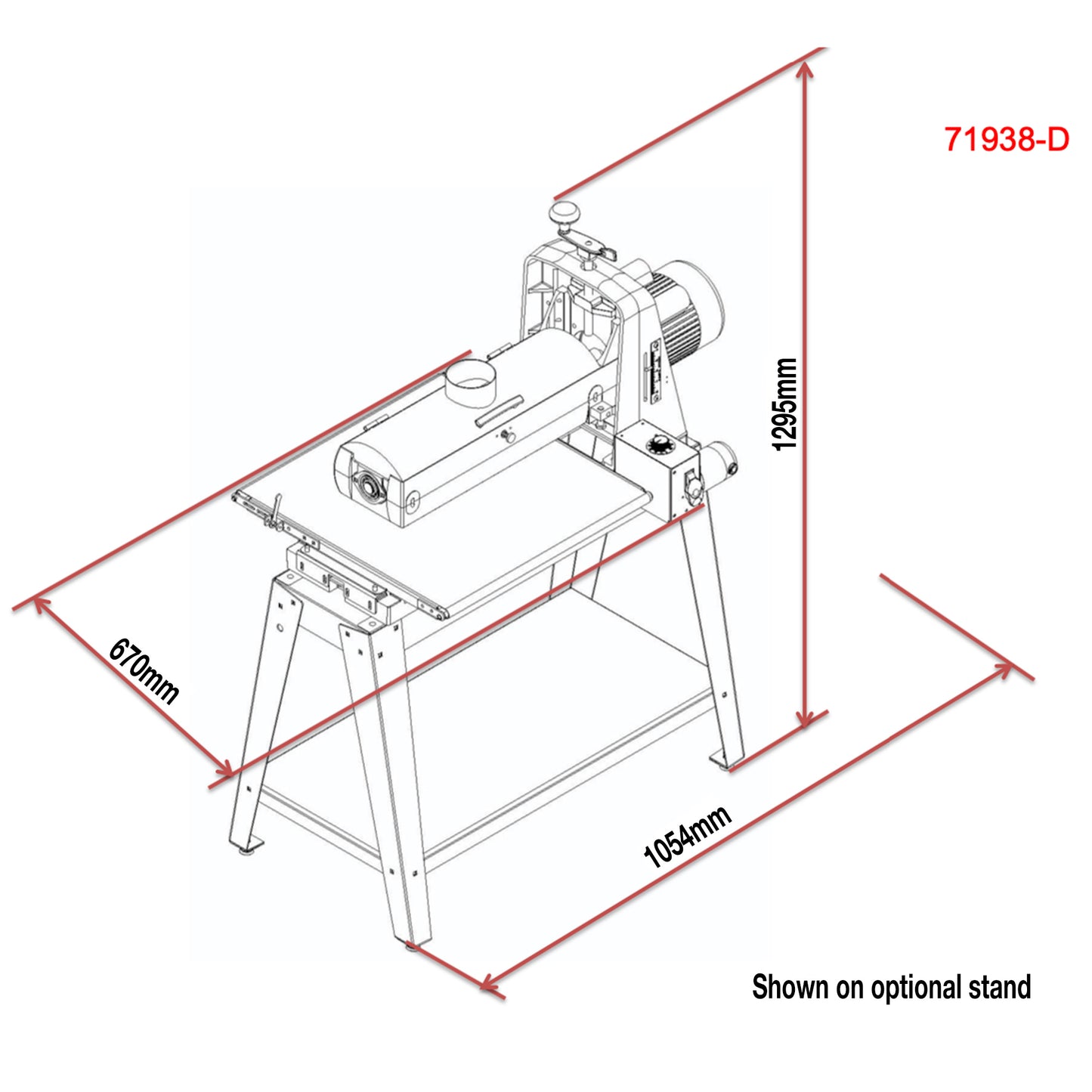 71938-D

1295mm

670mm

1054mm

Shown on optional stand